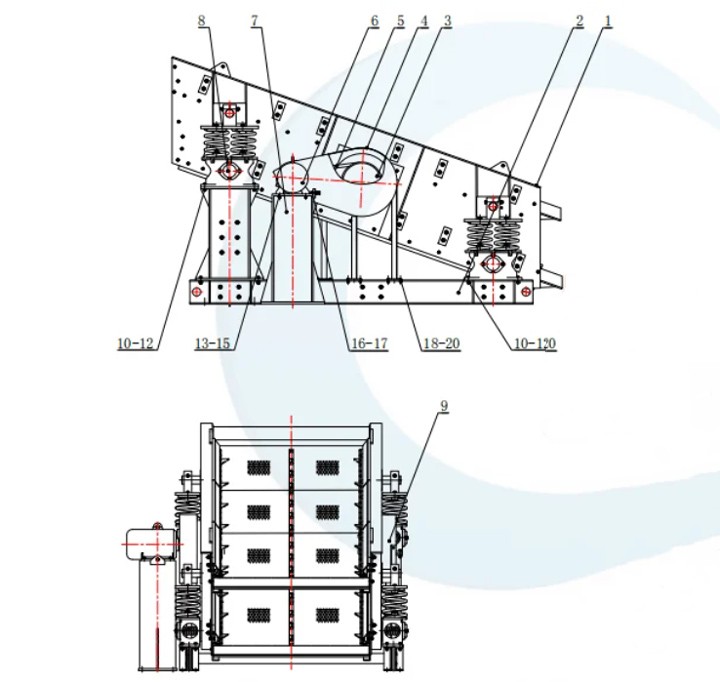 8 7 6 5 4 3 2 1

10-12 13-15 16-17 18-20 10-120

9